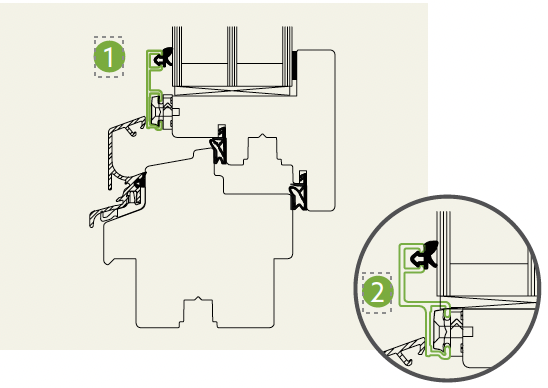 1

2